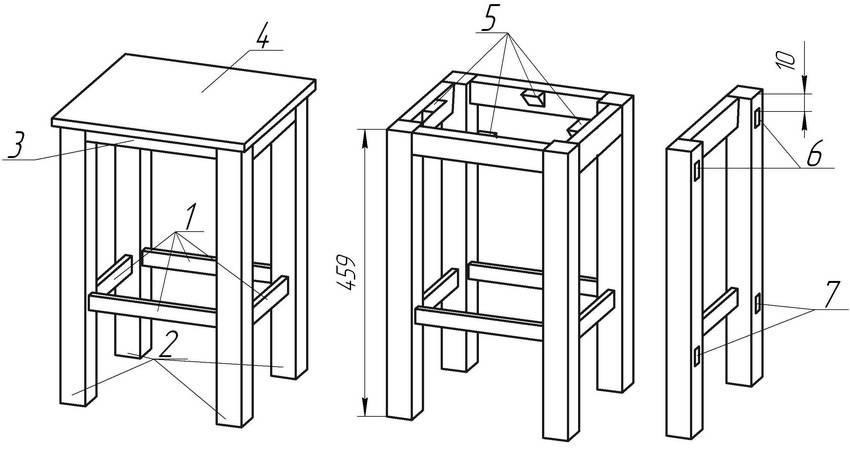 4
3
1
2
5
459
10
6
7