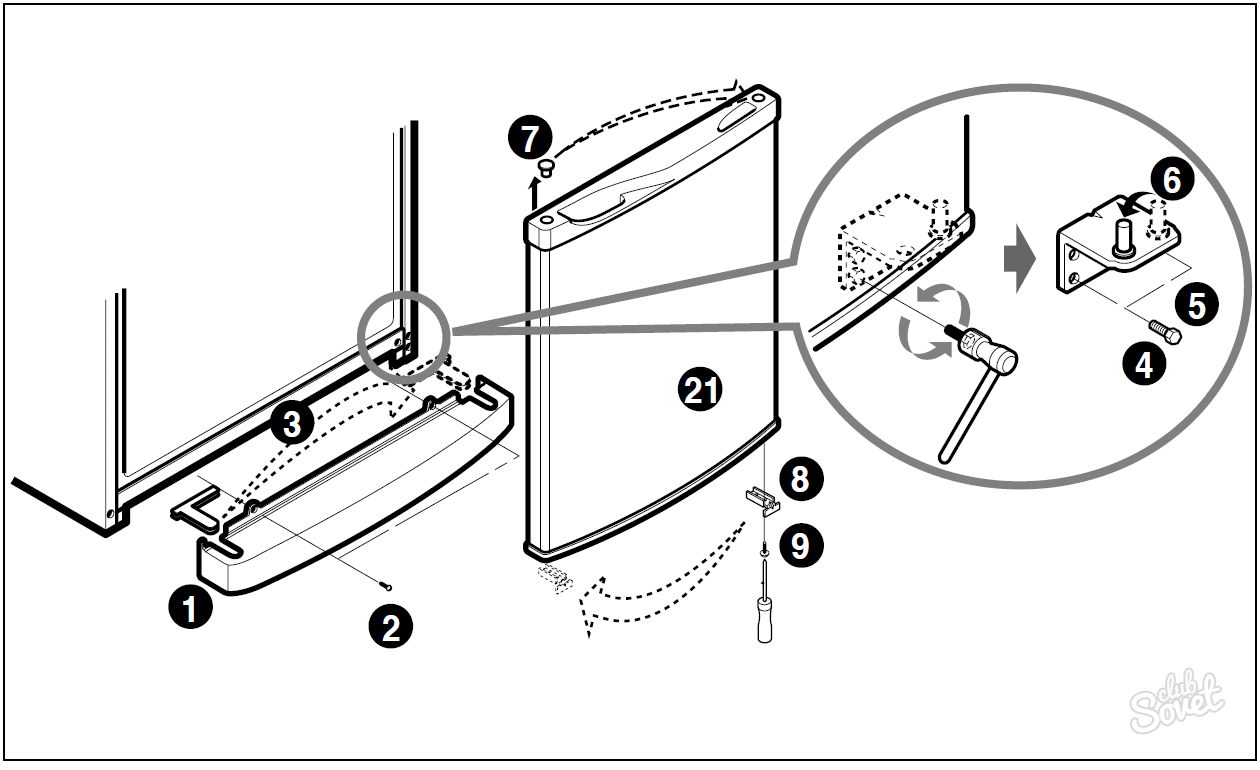 7
6
5
4
3
21
8
9
1
2
club Sovet