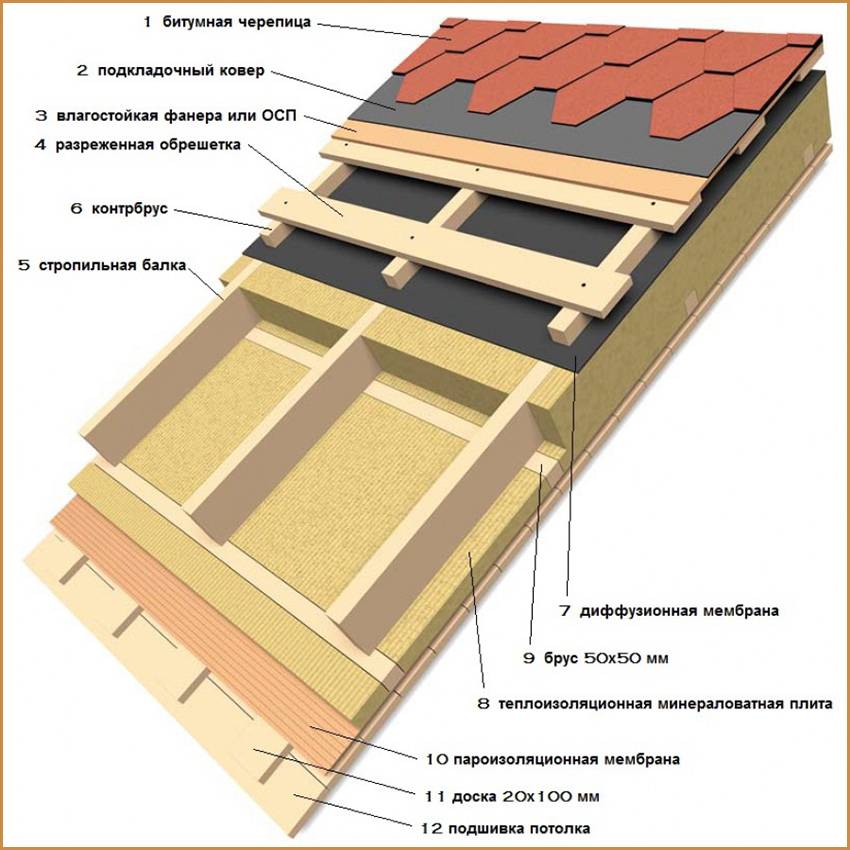 1 битумная черепица

2 подкладочный ковер

3 влагостойкая фанера или ОСП

4 разреженная обрешетка

6 контрбрус

5 стропильная балка

7 диффузионная мембрана

9 брус 50х50 мм

8 теплоизоляционная минераловатная плита

10 пароизоляционная мембрана

11 доска 20х100 мм

12 подшивка потолка