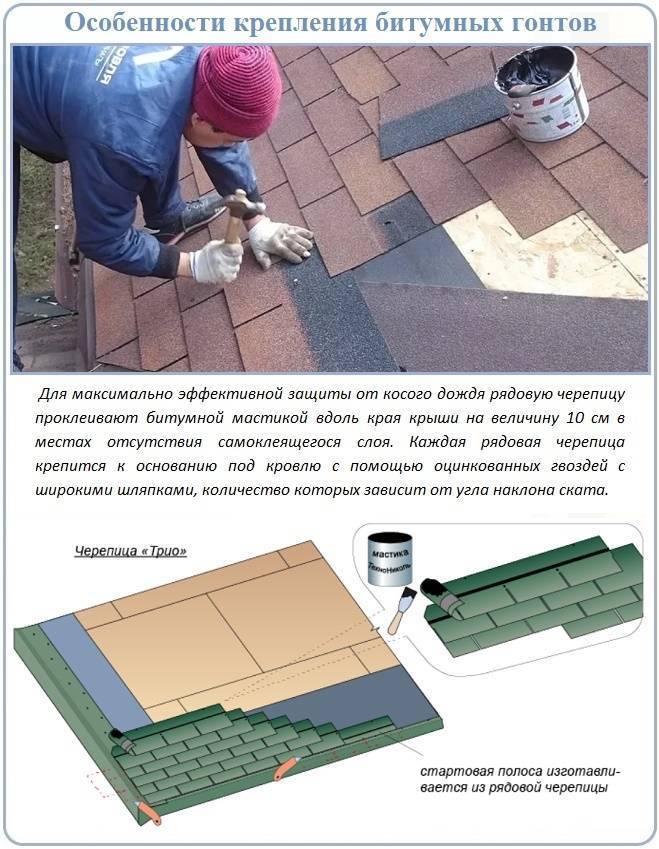 Особенности крепления битумных гонтов

Для максимально эффективной защиты от косого дождя рядовую черепицу проклеивают битумной мастикой вдоль края крыши на величину 10 см в местах отсутствия самоклеящегося слоя. Каждая рядовая черепица крепится к основанию под кровлю с помощью оцинкованных гвоздей с широкими шляпками, количество которых зависит от угла наклона ската.

Черепица «Трио»

мастика ТехноНиколь

стартовая полоса изготавливается из рядовой черепицы