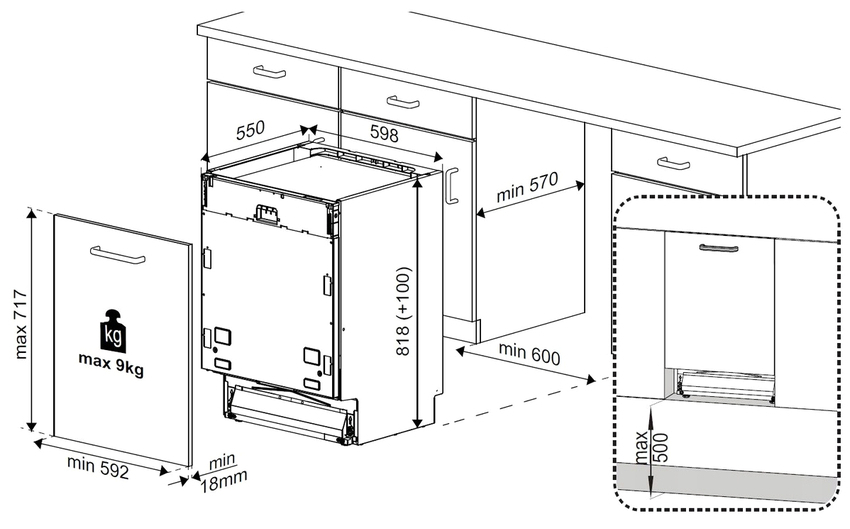 550
598
min 570
max 717
kg
max 9kg
818 (+100)
min 600
min 592
min
18mm
max
500