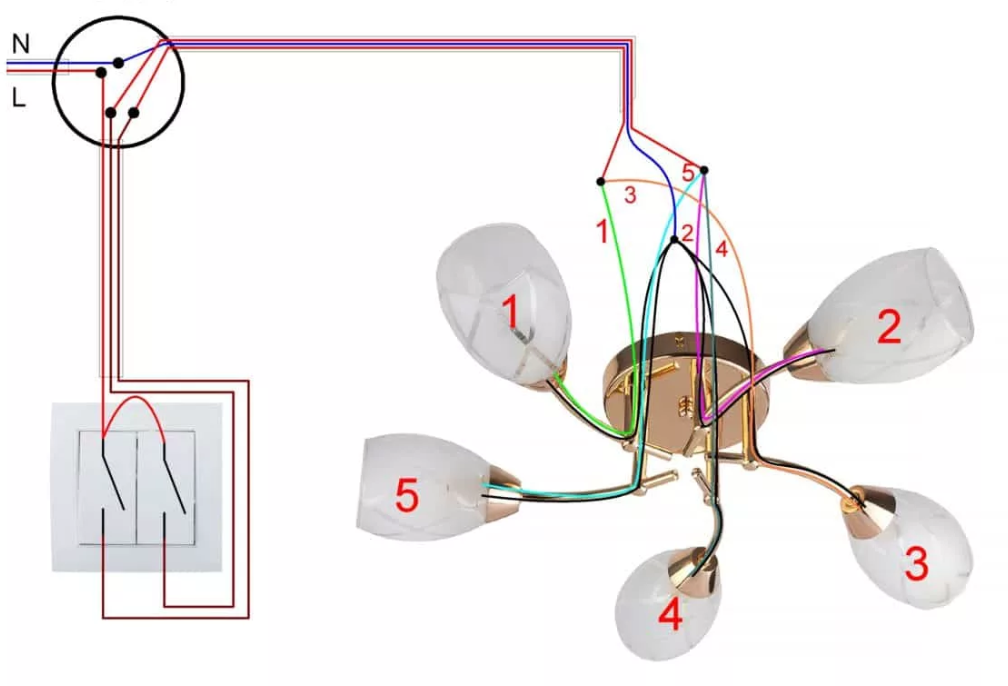 N
L
5
3
1
2
4
1
2
5
3
4