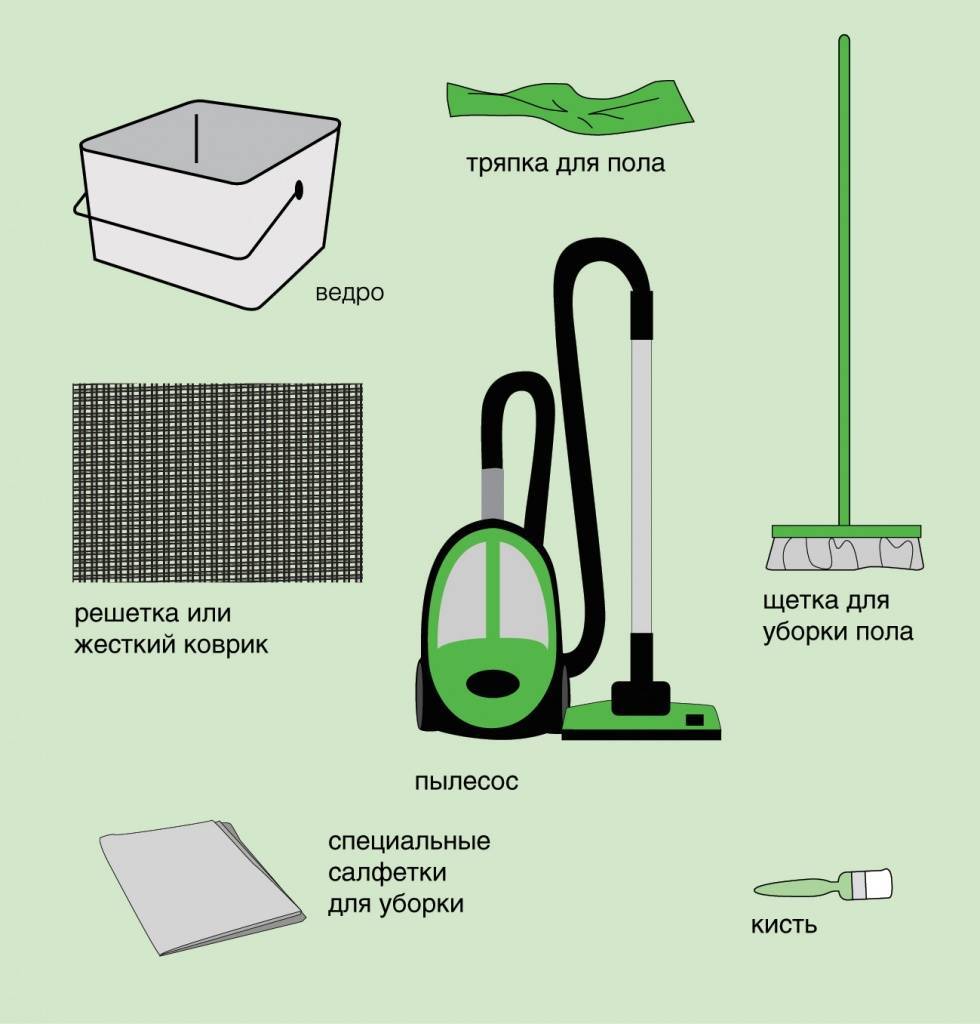 тряпка для пола

ведро

решетка или жесткий коврик

щетка для уборки пола

пылесос

специальные салфетки для уборки

кисть