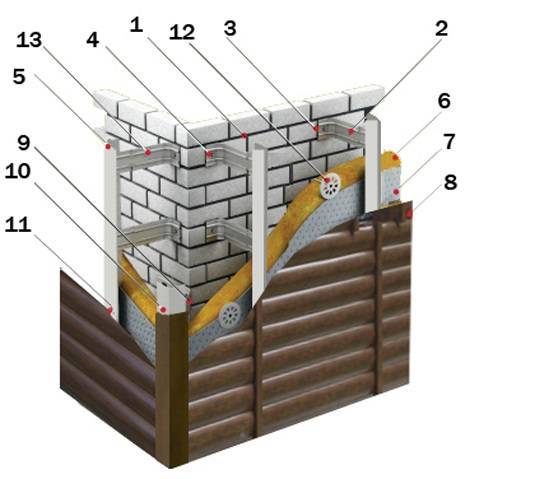 13
4
1
12
3
2
5
6
9
7
10
8
11