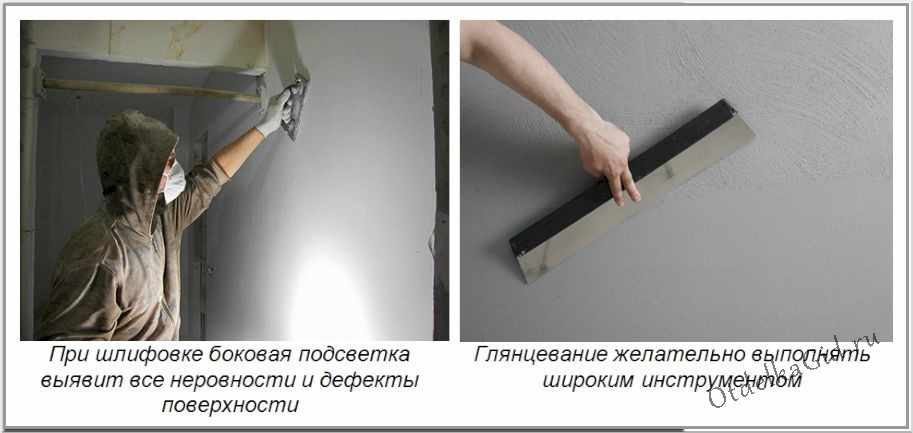 При шлифовке боковая подсветка выявит все неровности и дефекты поверхности

Глянцевание желательно выполнять широким инструментом

OtdelkaGid.ru