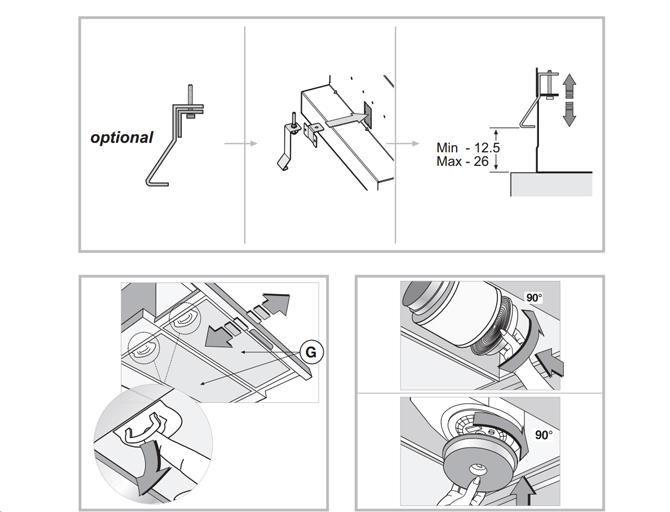 optional

Min - 12.5
Max - 26

G

90°

90°