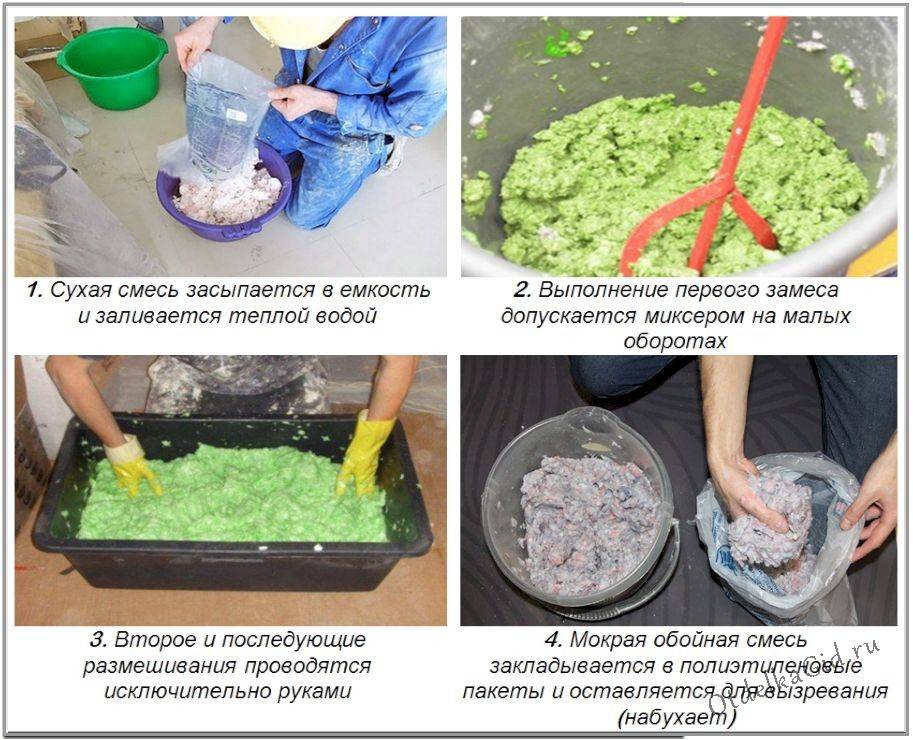 1. Сухая смесь засыпается в емкость и заливается теплой водой

2. Выполнение первого замеса допускается миксером на малых оборотах

3. Второе и последующие размешивания проводятся исключительно руками

4. Мокрая обойная смесь закладывается в полиэтиленовые пакеты и оставляется для вызревания (набухает)

OtdelkaGid.ru