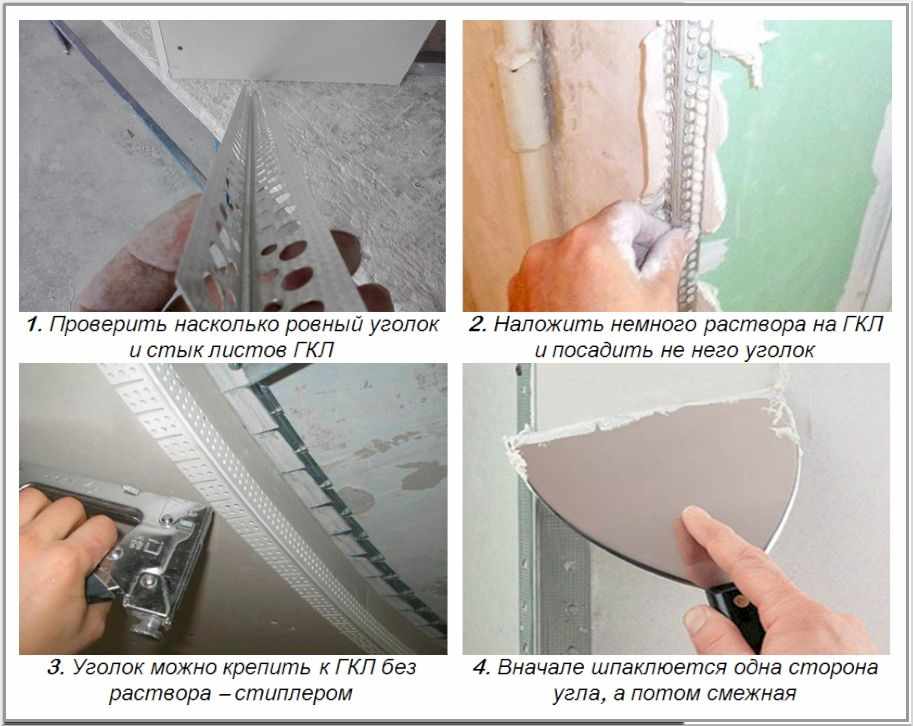 1. Проверить насколько ровный уголок и стык листов ГКЛ

2. Наложить немного раствора на ГКЛ и посадить не него уголок

3. Уголок можно крепить к ГКЛ без раствора – стиплером

4. Вначале шпаклюется одна сторона угла, а потом смежная