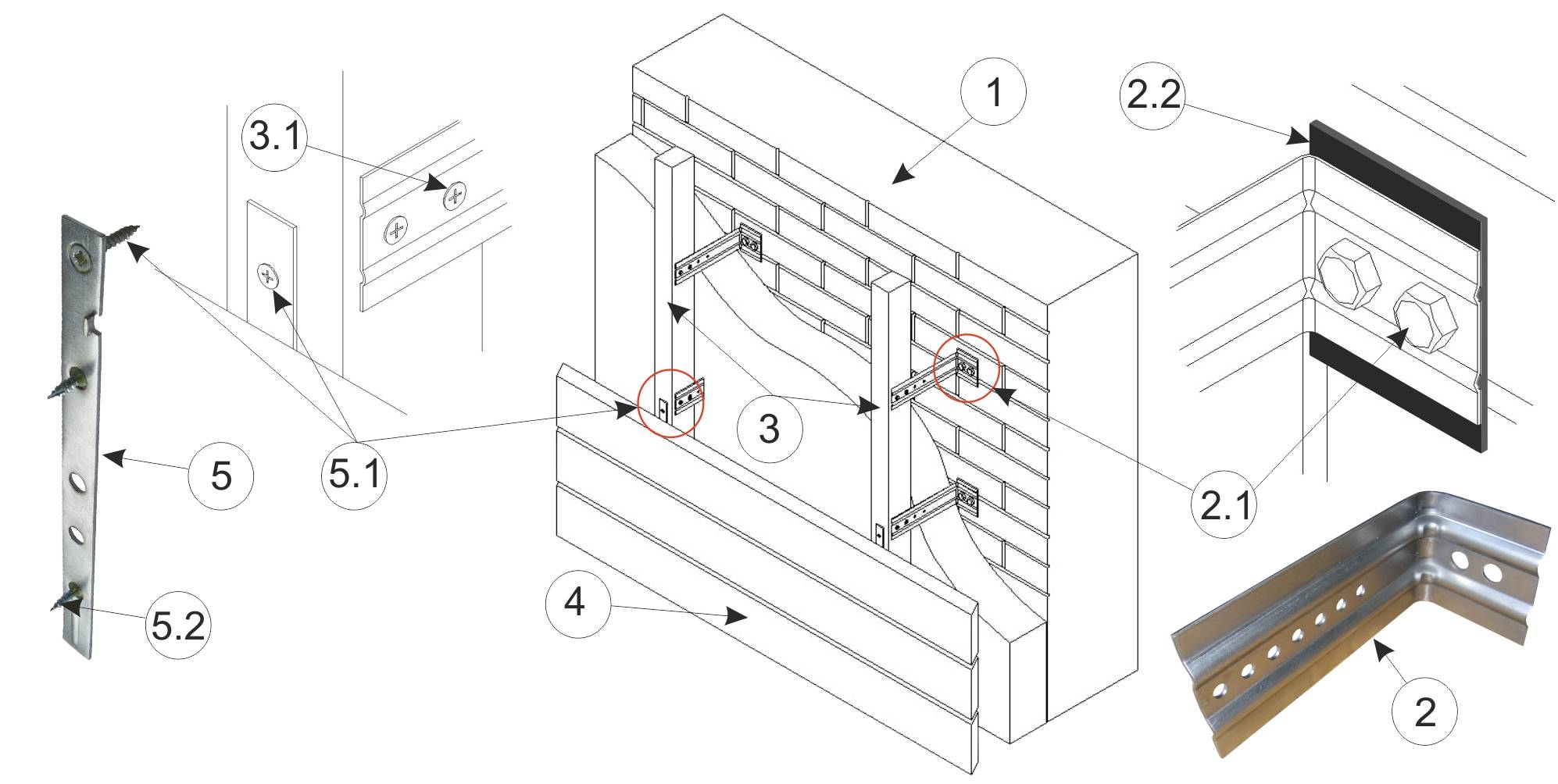 3.1

1

2.2

5

5.1

3

2.1

5.2

4

2