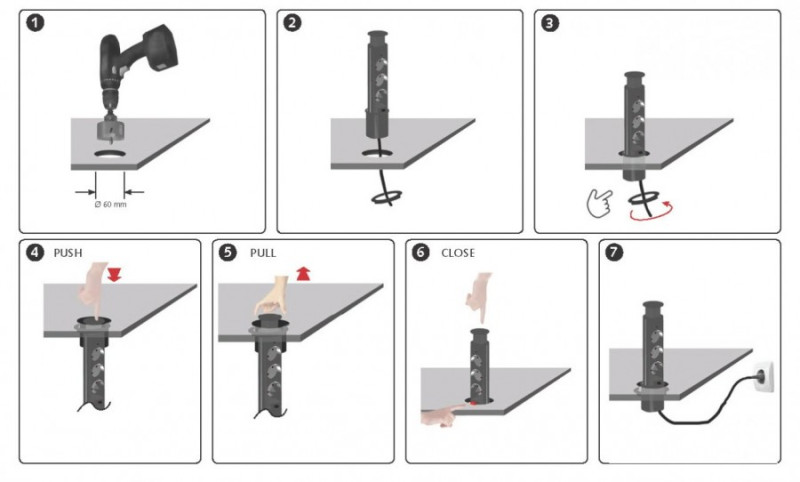 1

Ø 60 mm

2

3

4 PUSH

5 PULL

6 CLOSE

7