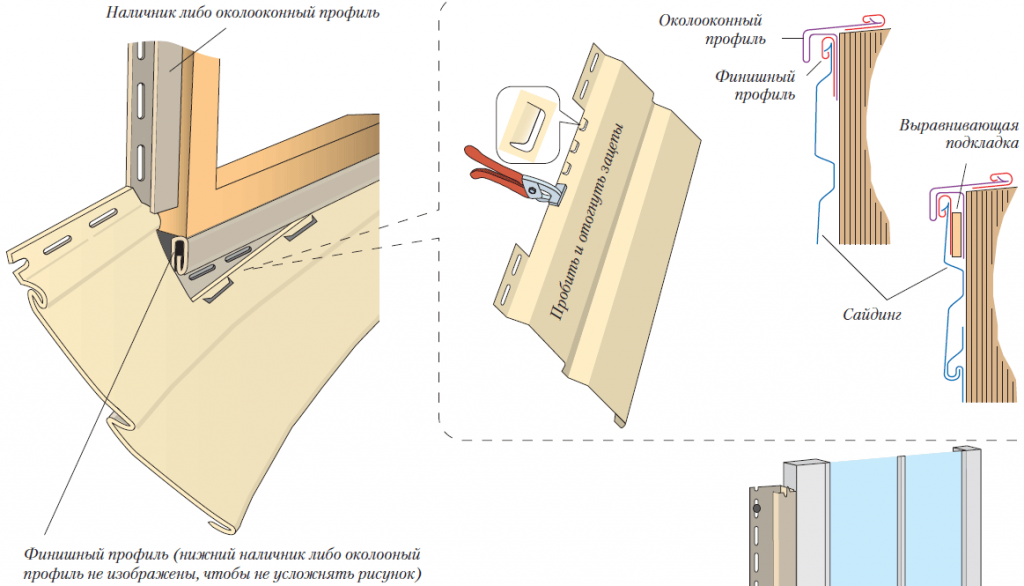 Наличник либо околооконный профиль

Пробить и отогнуть зацепы

Околооконный профиль

Финишный профиль

Выравнивающая подкладка

Сайдинг

Финишный профиль (нижний наличник либо околооный профиль не изображены, чтобы не усложнять рисунок)