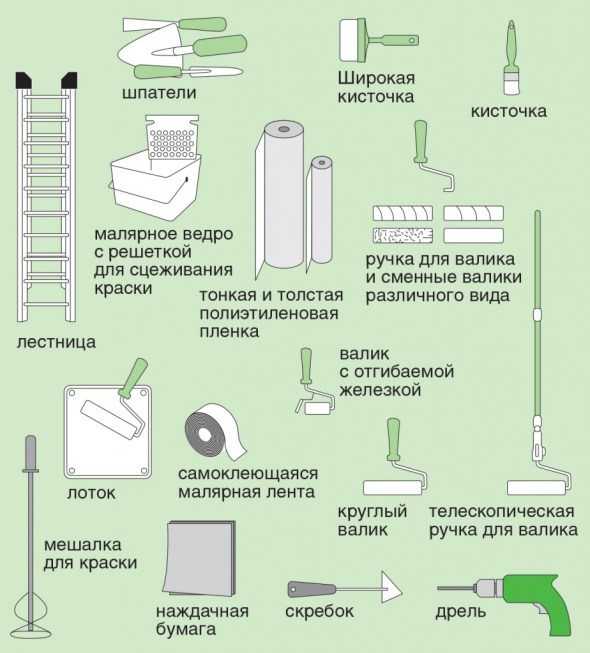 шпатели

Широкая кисточка

кисточка

малярное ведро с решеткой для сцеживания краски

тонкая и толстая полиэтиленовая пленка

ручка для валика и сменные валики различного вида

лестница

валик с отгибаемой железкой

лоток

самоклеющаяся малярная лента

круглый валик

телескопическая ручка для валика

мешалка для краски

наждачная бумага

скребок

дрель