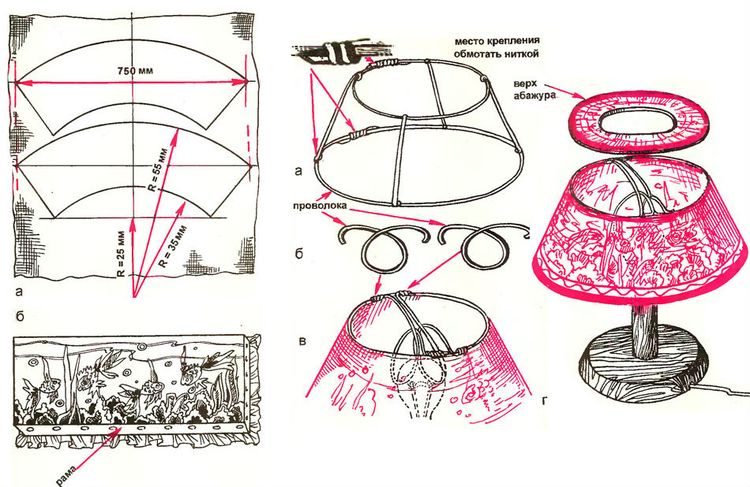 750 мм

R = 55 мм

R = 25 мм

R = 35 мм

а

б

рама

место крепления обмотать ниткой

а

проволока

б

в

верх абажура

г