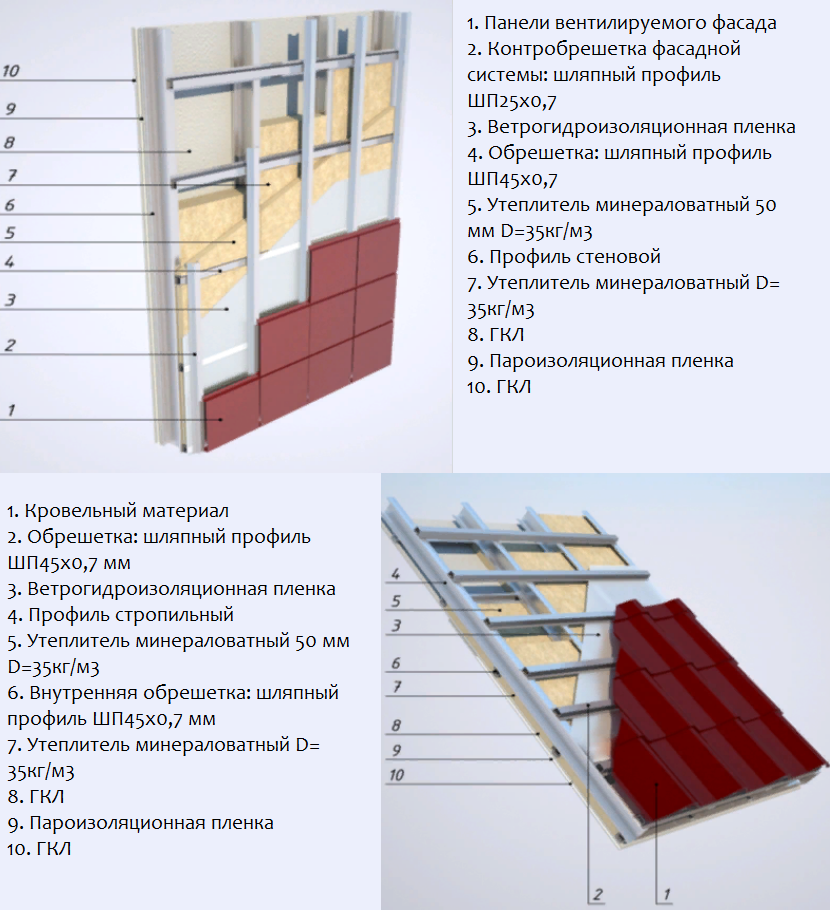 10
9
8
7
6
5
4
3
2
1

1. Панели вентилируемого фасада
2. Контробрешетка фасадной системы: шляпный профиль ШП25х0,7
3. Ветрогидроизоляционная пленка
4. Обрешетка: шляпный профиль ШП45х0,7
5. Утеплитель минераловатный 50 мм D=35кг/м3
6. Профиль стеновой
7. Утеплитель минераловатный D= 35кг/м3
8. ГКЛ
9. Пароизоляционная пленка
10. ГКЛ

1. Кровельный материал
2. Обрешетка: шляпный профиль ШП45х0,7 мм
3. Ветрогидроизоляционная пленка
4. Профиль стропильный
5. Утеплитель минераловатный 50 мм D=35кг/м3
6. Внутренняя обрешетка: шляпный профиль ШП45х0,7 мм
7. Утеплитель минераловатный D= 35кг/м3
8. ГКЛ
9. Пароизоляционная пленка
10. ГКЛ

4
5
3
6
7
8
9
10
2
1