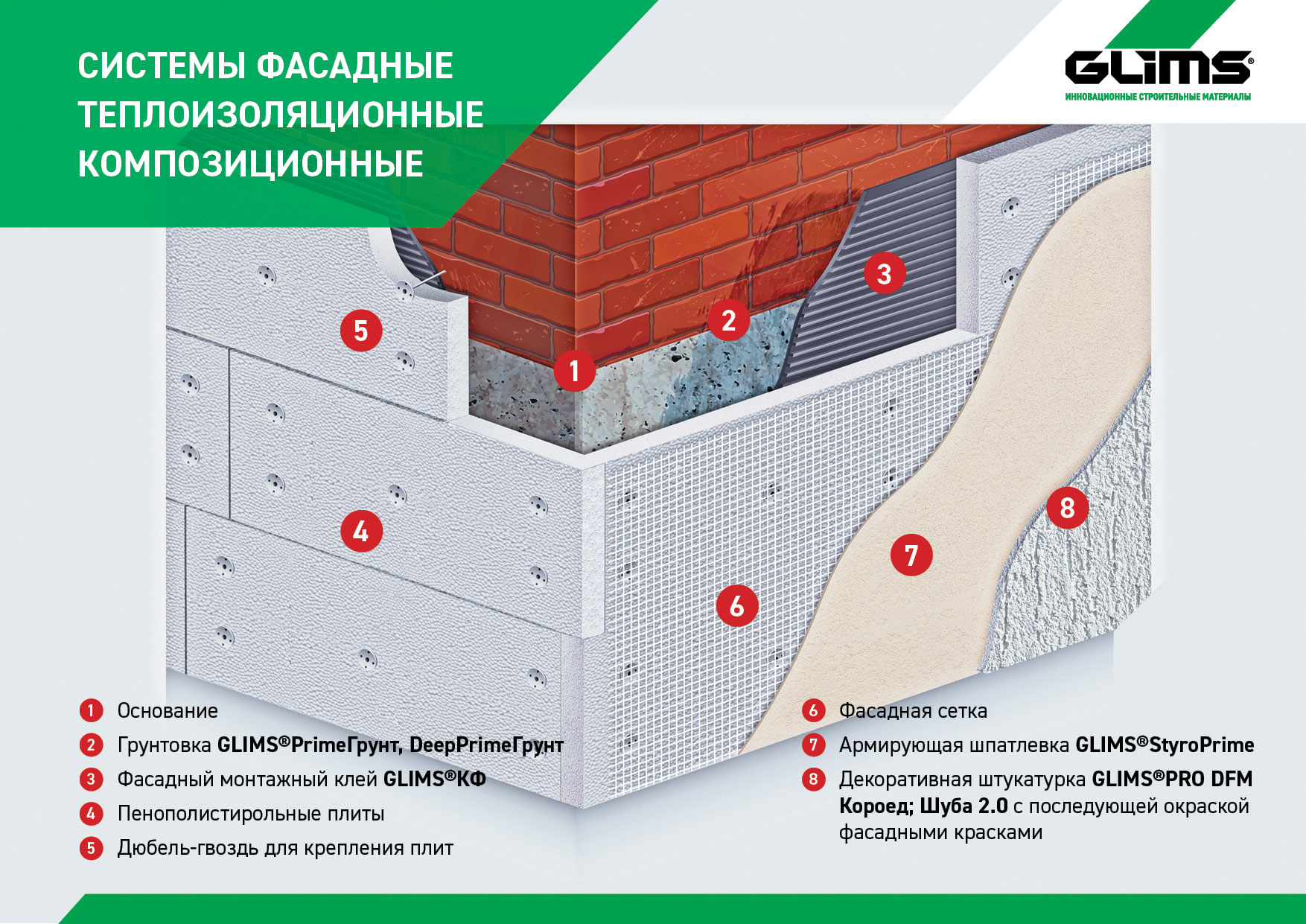 СИСТЕМЫ ФАСАДНЫЕ ТЕПЛОИЗОЛЯЦИОННЫЕ КОМПОЗИЦИОННЫЕ

GLIMS®
ИННОВАЦИОННЫЕ СТРОИТЕЛЬНЫЕ МАТЕРИАЛЫ

5
3
2
1
4
6
7
8

1 Основание
2 Грунтовка GLIMS®PrimeГрунт, DeepPrimeГрунт
3 Фасадный монтажный клей GLIMS®КФ
4 Пенополистирольные плиты
5 Дюбель-гвоздь для крепления плит

6 Фасадная сетка
7 Армирующая шпатлевка GLIMS®StyroPrime
8 Декоративная штукатурка GLIMS®PRO DFM Короед; Шуба 2.0 с последующей окраской фасадными красками