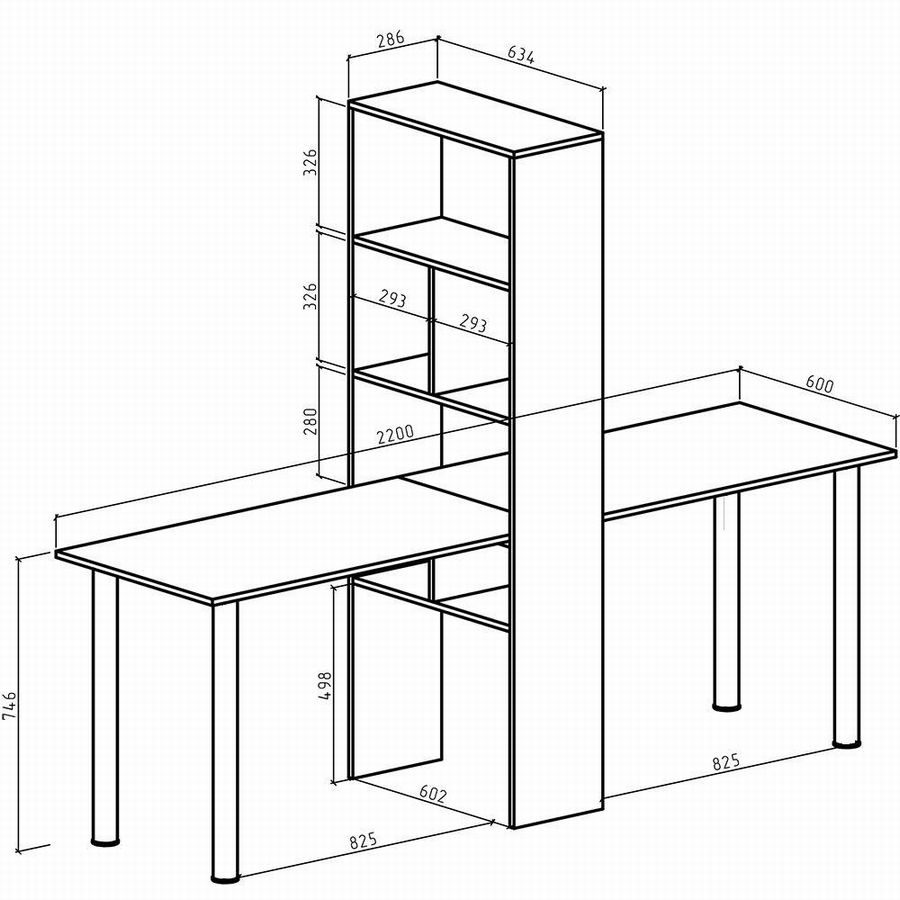 286
634
326
326
293
293
280
2200
600
746
498
602
825
825