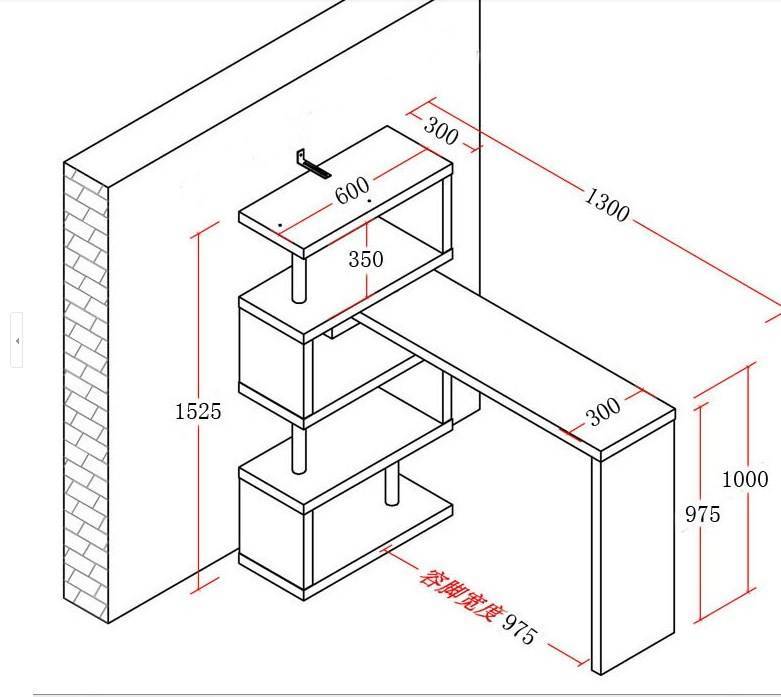 300
1300
600
350
1525
300
1000
975
容脚宽度 975