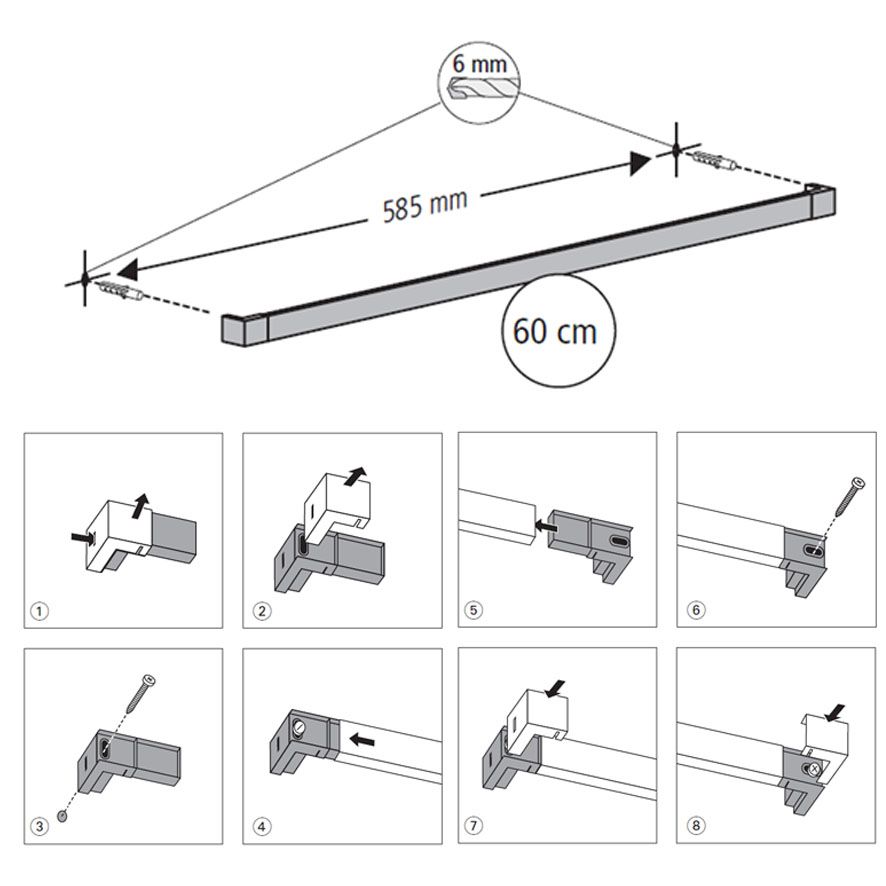 6 mm

585 mm

60 cm

①

②

⑤

⑥

③

④

⑦

⑧