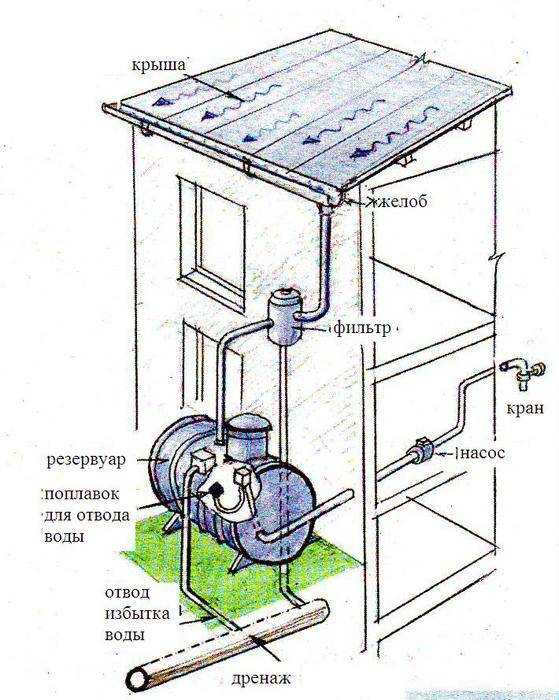 крыша

желоб

фильтр

кран

насос

резервуар

поплавок для отвода воды

отвод избытка воды

дренаж