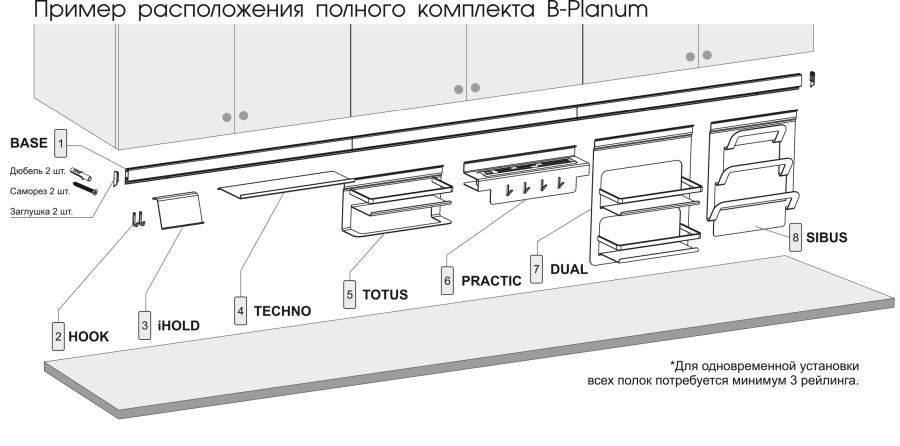 Пример расположения полного комплекта B-Planum

BASE 1

Дюбель 2 шт.

Саморез 2 шт.

Заглушка 2 шт.

2 HOOK

3 iHOLD

4 TECHNO

5 TOTUS

6 PRACTIC

7 DUAL

8 SIBUS

*Для одновременной установки всех полок потребуется минимум 3 рейлинга.