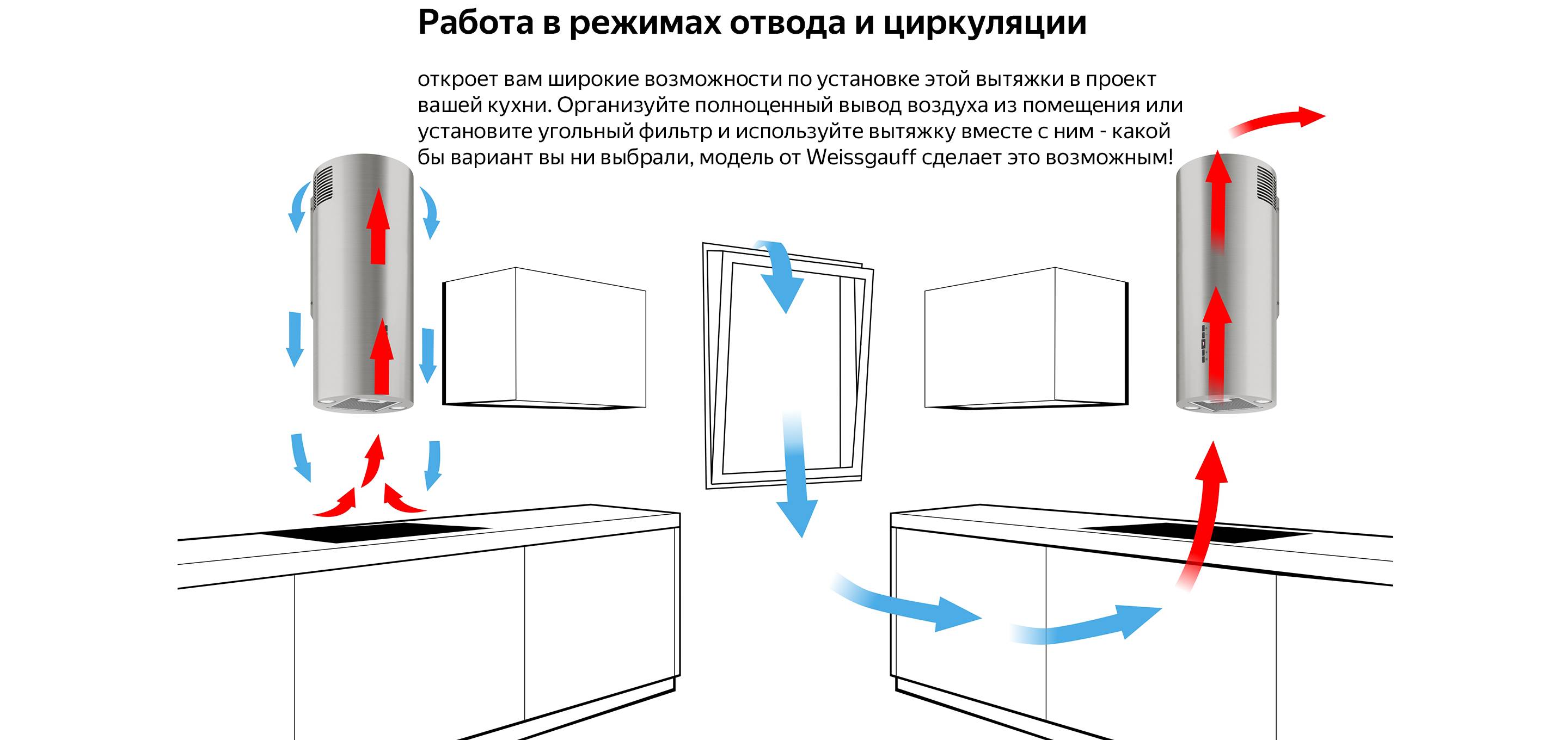 Работа в режимах отвода и циркуляции

откроет вам широкие возможности по установке этой вытяжки в проект вашей кухни. Организуйте полноценный вывод воздуха из помещения или установите угольный фильтр и используйте вытяжку вместе с ним - какой бы вариант вы ни выбрали, модель от Weissgauff сделает это возможным!