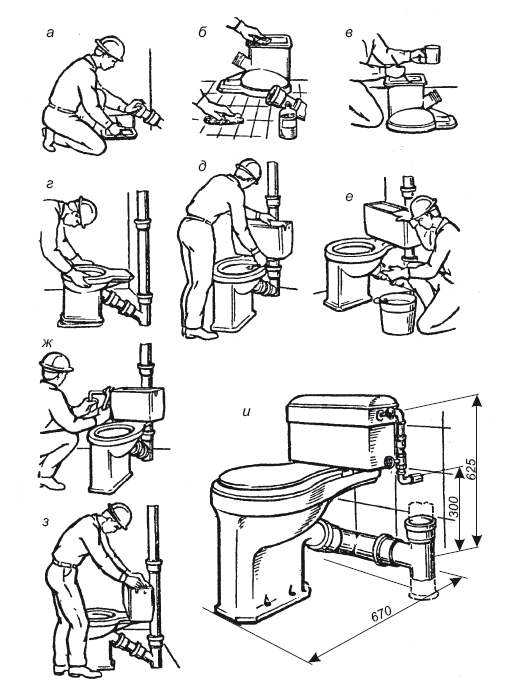 а
б
в
г
д
е
ж
и
з
625
300
670