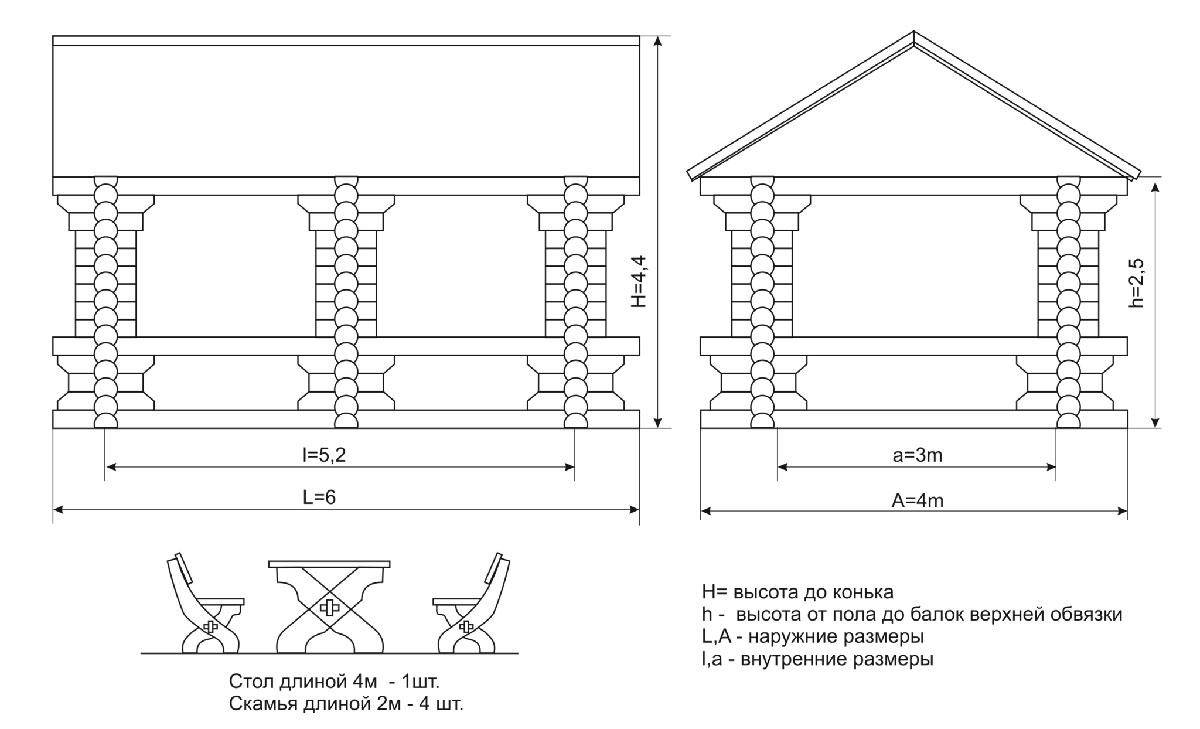 H=4,4

l=5,2

L=6

h=2,5

a=3m

A=4m

Стол длиной 4м - 1шт.
Скамья длиной 2м - 4 шт.

H= высота до конька
h - высота от пола до балок верхней обвязки
L,A - наружние размеры
l,a - внутренние размеры