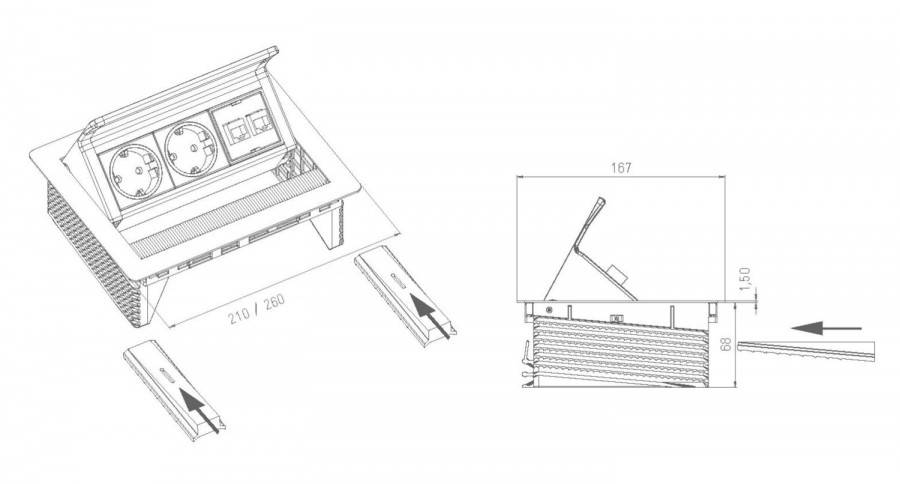 210 / 260

167

1,50

68