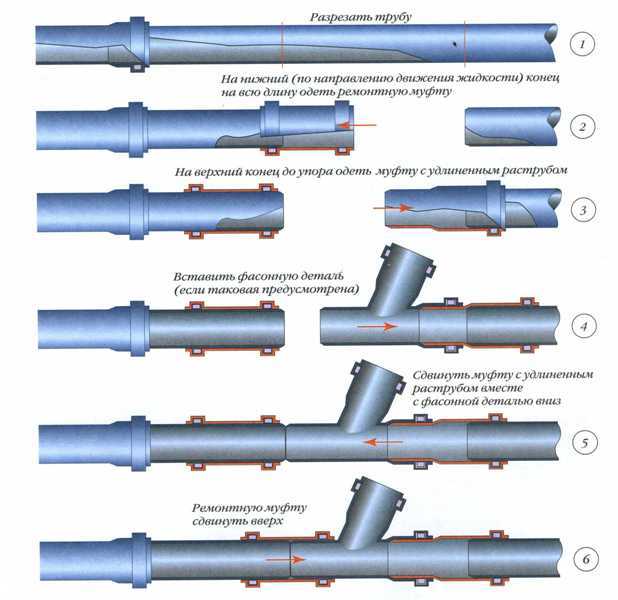 Разрезать трубу

1

На нижний (по направлению движения жидкости) конец на всю длину одеть ремонтную муфту

2

На верхний конец до упора одеть муфту с удлиненным раструбом

3

Вставить фасонную деталь (если таковая предусмотрена)

4

Сдвинуть муфту с удлиненным раструбом вместе с фасонной деталью вниз

5

Ремонтную муфту сдвинуть вверх

6