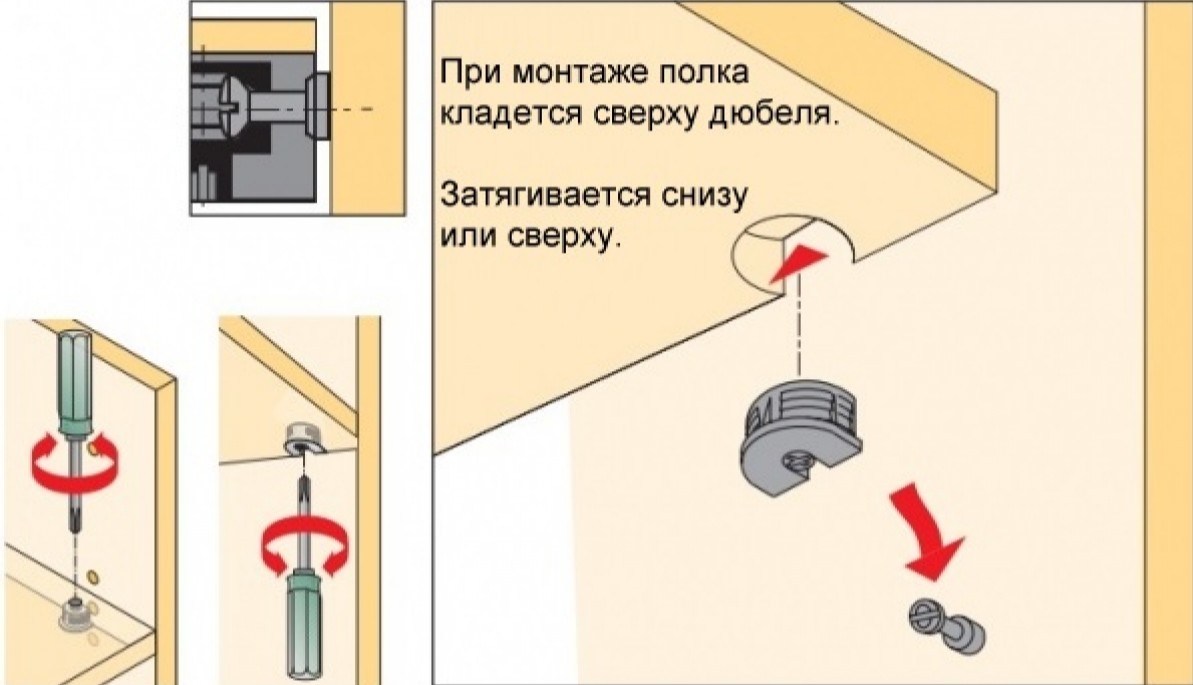 При монтаже полка кладется сверху дюбеля.

Затягивается снизу или сверху.