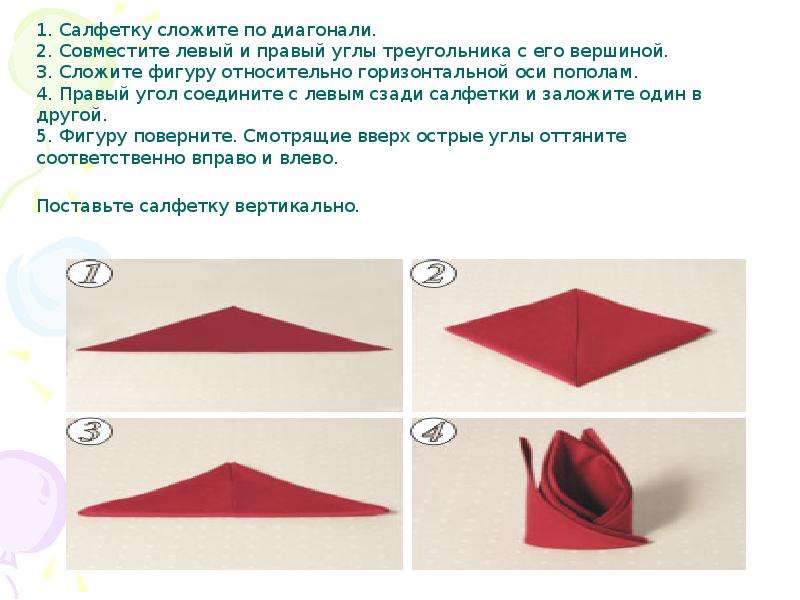 1. Салфетку сложите по диагонали.
2. Совместите левый и правый углы треугольника с его вершиной.
3. Сложите фигуру относительно горизонтальной оси пополам.
4. Правый угол соедините с левым сзади салфетки и заложите один в другой.
5. Фигуру поверните. Смотрящие вверх острые углы оттяните соответственно вправо и влево.

Поставьте салфетку вертикально.

1

2

3

4