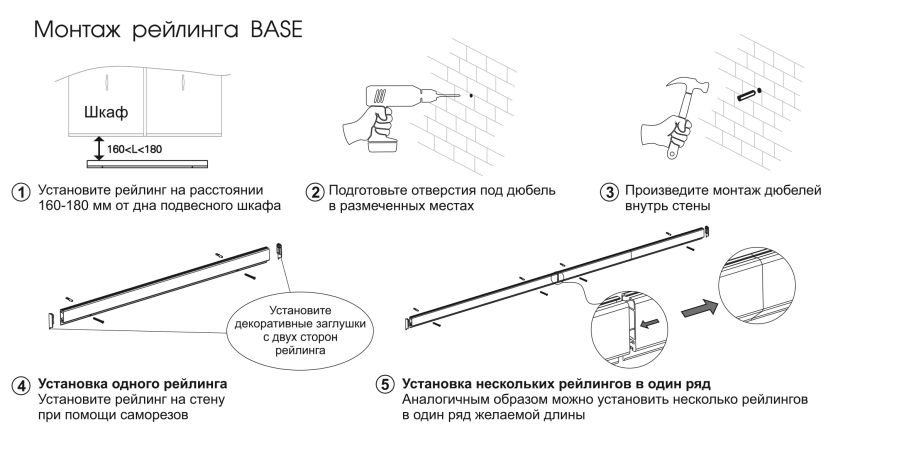 Монтаж рейлинга BASE

Шкаф

160<L<180

1 Установите рейлинг на расстоянии 160-180 мм от дна подвесного шкафа

2 Подготовьте отверстия под дюбель в размеченных местах

3 Произведите монтаж дюбелей внутрь стены

Установите декоративные заглушки с двух сторон рейлинга

4 Установка одного рейлинга
Установите рейлинг на стену при помощи саморезов

5 Установка нескольких рейлингов в один ряд
Аналогичным образом можно установить несколько рейлингов в один ряд желаемой длины