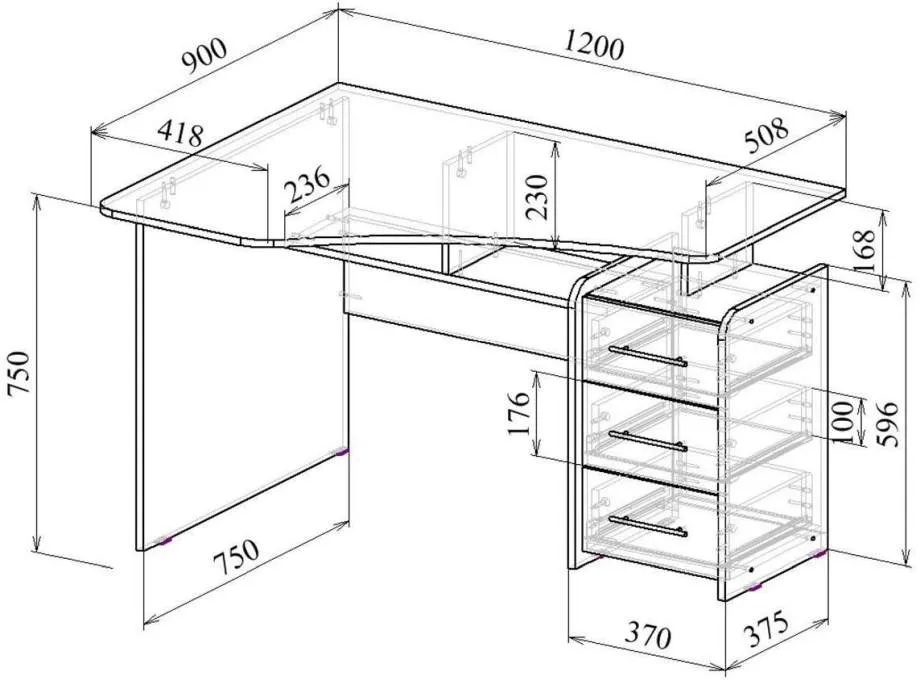 900
1200
418
508
236
230
168
750
176
100
596
750
370
375