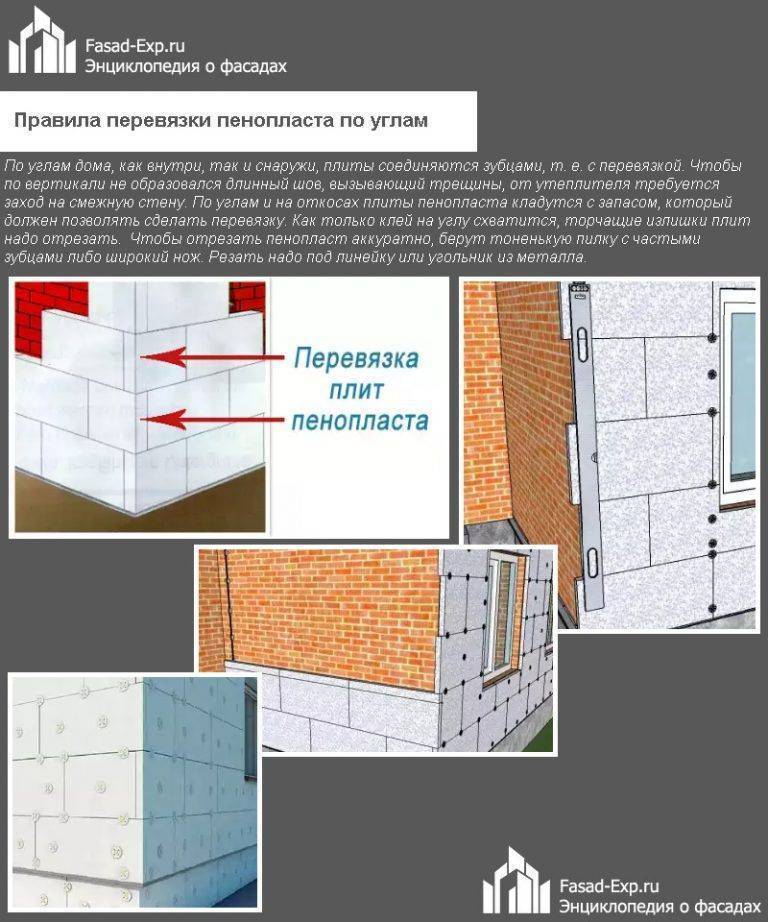 Fasad-Exp.ru
Энциклопедия о фасадах

Правила перевязки пенопласта по углам

По углам дома, как внутри, так и снаружи, плиты соединяются зубцами, т. е. с перевязкой. Чтобы по вертикали не образовался длинный шов, вызывающий трещины, от утеплителя требуется заход на смежную стену. По углам и на откосах плиты пенопласта кладутся с запасом, который должен позволять сделать перевязку. Как только клей на углу схватится, торчащие излишки плит надо отрезать. Чтобы отрезать пенопласт аккуратно, берут тоненькую пилку с частыми зубцами либо широкий нож. Резать надо под линейку или угольник из металла.

Перевязка плит пенопласта

Fasad-Exp.ru
Энциклопедия о фасадах