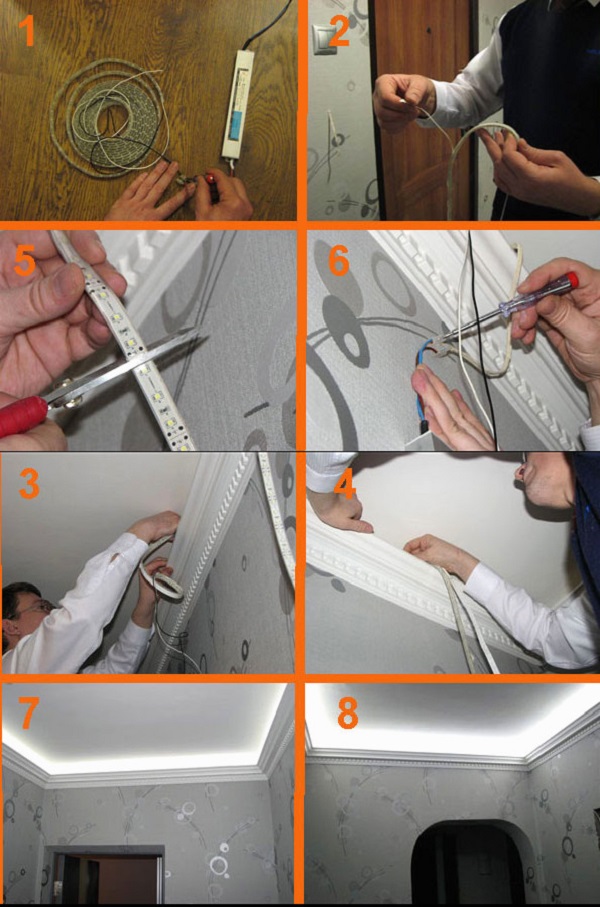 1
2
5
6
3
4
7
8