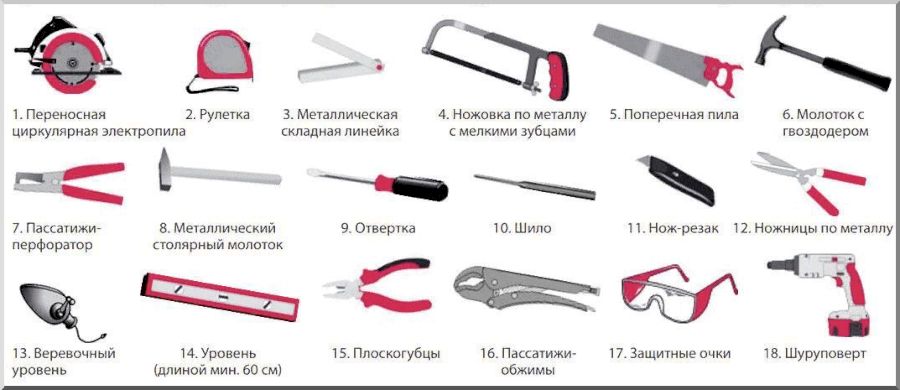 1. Переносная циркулярная электропила

2. Рулетка

3. Металлическая складная линейка

4. Ножовка по металлу с мелкими зубцами

5. Поперечная пила

6. Молоток с гвоздодером

7. Пассатижи-перфоратор

8. Металлический столярный молоток

9. Отвертка

10. Шило

11. Нож-резак

12. Ножницы по металлу

13. Веревочный уровень

14. Уровень (длиной мин. 60 см)

15. Плоскогубцы

16. Пассатижи-обжимы

17. Защитные очки

18. Шуруповерт