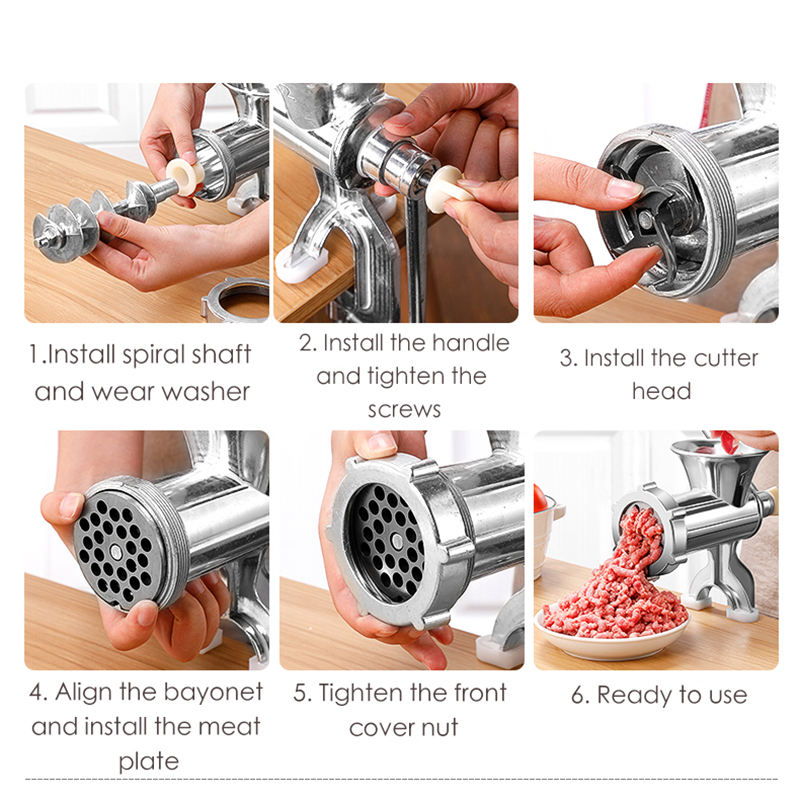 1.Install spiral shaft and wear washer

2. Install the handle and tighten the screws

3. Install the cutter head

4. Align the bayonet and install the meat plate

5. Tighten the front cover nut

6. Ready to use