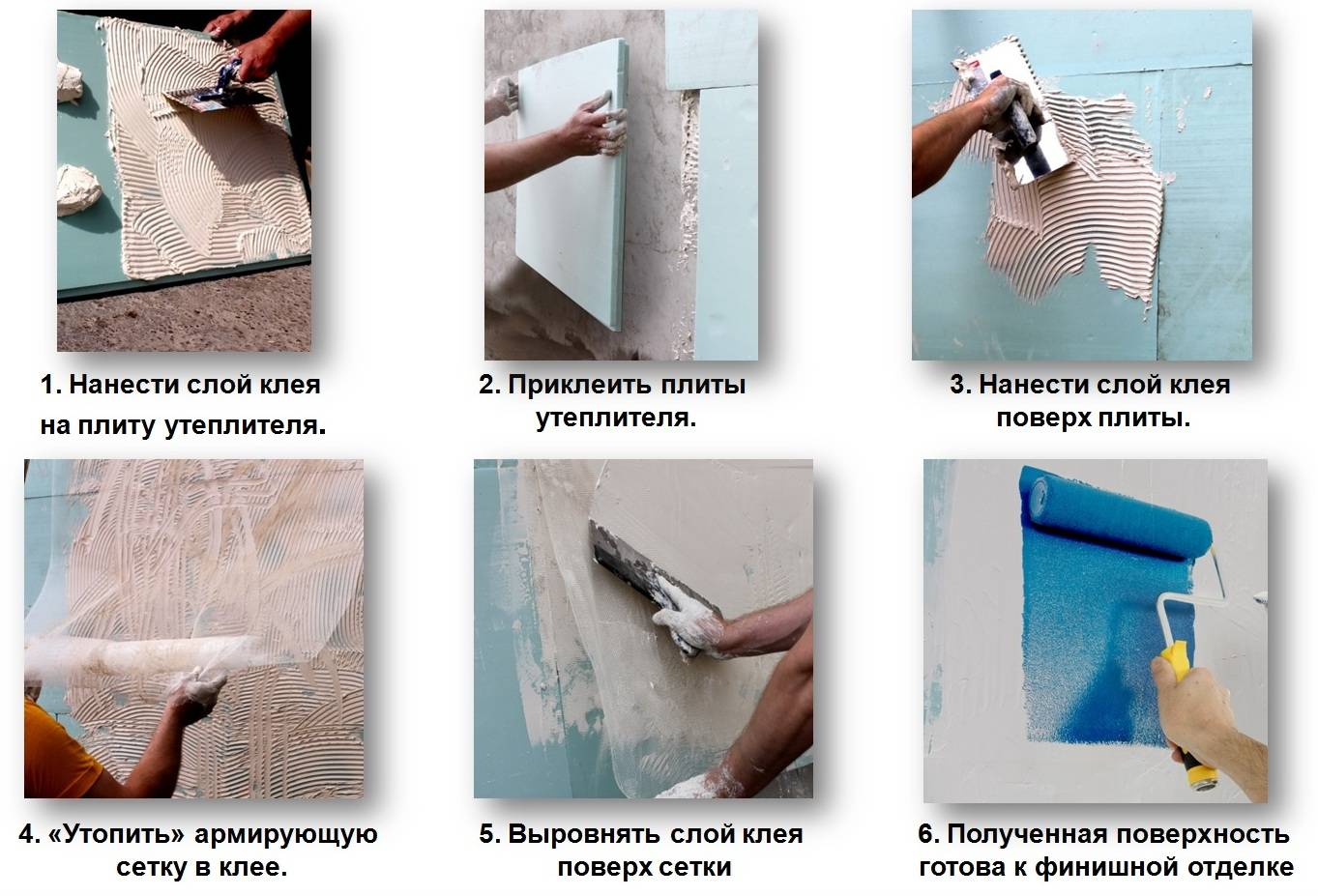 1. Нанести слой клея на плиту утеплителя.

2. Приклеить плиты утеплителя.

3. Нанести слой клея поверх плиты.

4. «Утопить» армирующую сетку в клее.

5. Выровнять слой клея поверх сетки

6. Полученная поверхность готова к финишной отделке