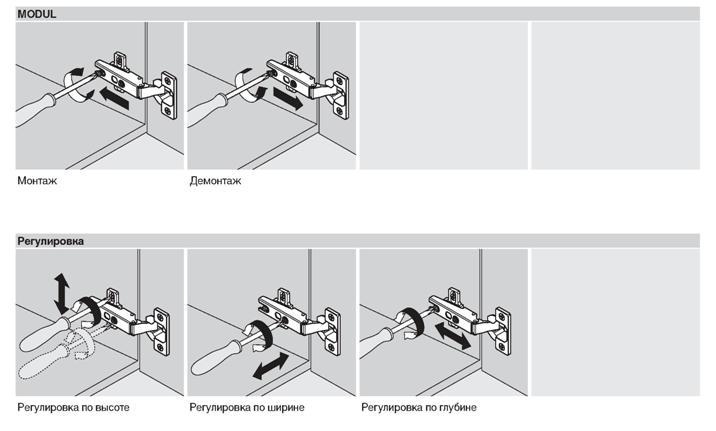 MODUL

Монтаж

Демонтаж

Регулировка

Регулировка по высоте

Регулировка по ширине

Регулировка по глубине