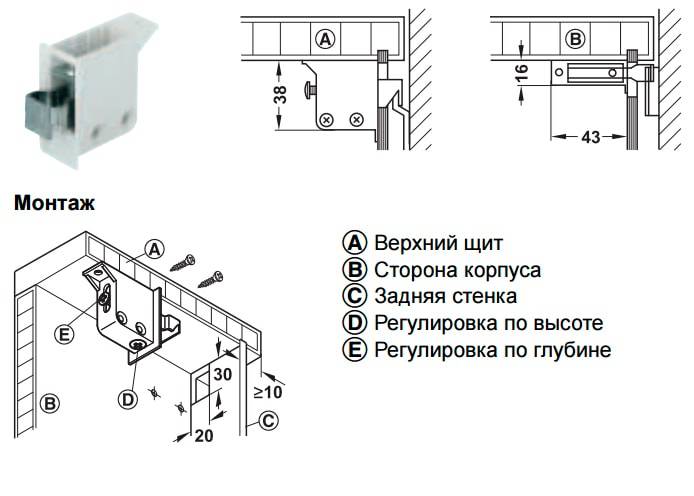 A

38

B

16

43

Монтаж

A

E

D

B

30

≥10

20

C

A Верхний щит
B Сторона корпуса
C Задняя стенка
D Регулировка по высоте
E Регулировка по глубине