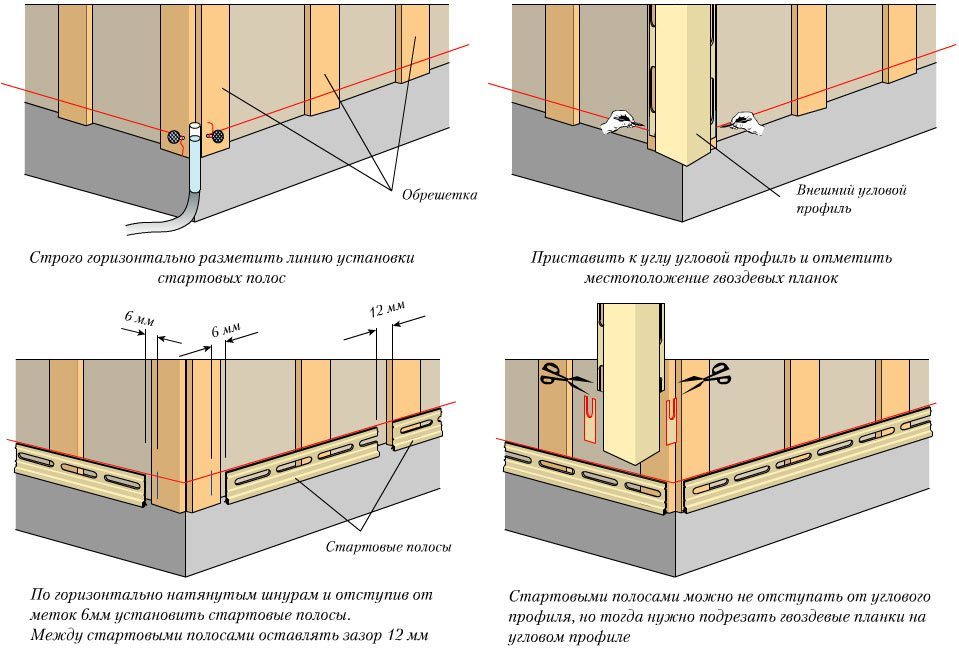 Обрешетка

Строго горизонтально разметить линию установки стартовых полос

Внешний угловой профиль

Приставить к углу угловой профиль и отметить местоположение гвоздевых планок

6 мм

6 мм

12 мм

Стартовые полосы

По горизонтально натянутым шнурам и отступив от меток 6мм установить стартовые полосы.
Между стартовыми полосами оставлять зазор 12 мм

Стартовыми полосами можно не отступать от углового профиля, но тогда нужно подрезать гвоздевые планки на угловом профиле