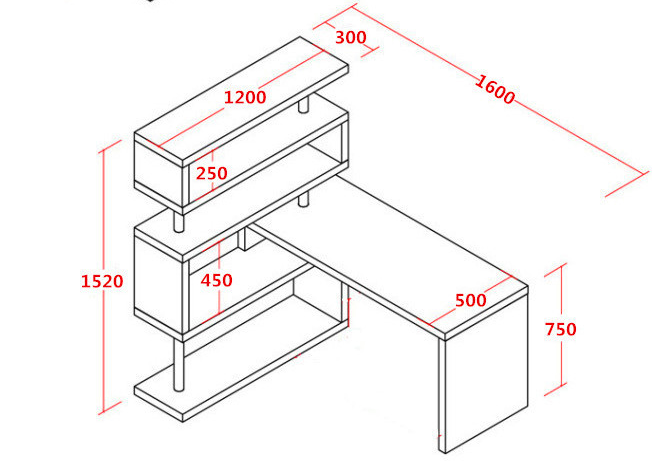 300
1600
1200
250
1520
450
500
750