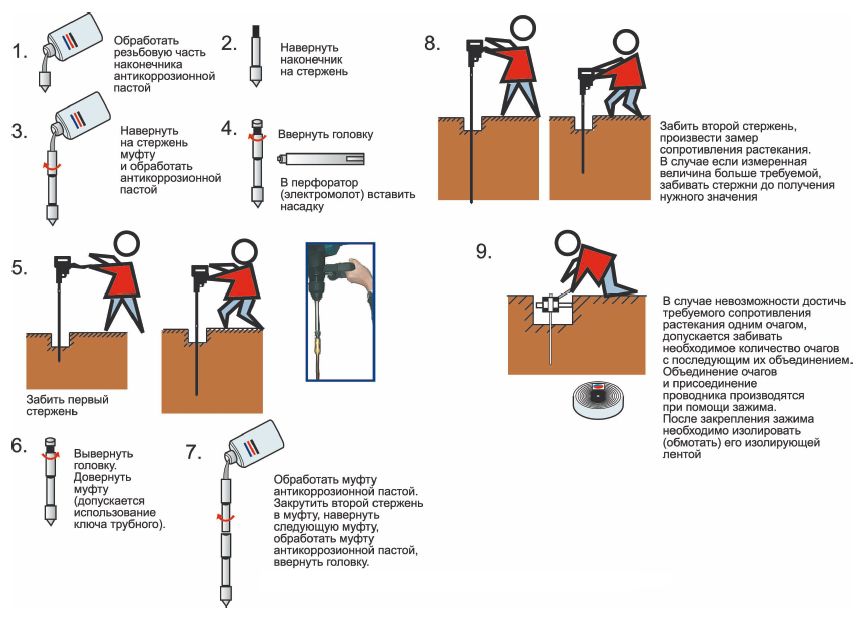 1. Обработать резьбовую часть наконечника антикоррозионной пастой

2. Навернуть наконечник на стержень

3. Навернуть на стержень муфту и обработать антикоррозионной пастой

4. Ввернуть головку

В перфоратор (электромолот) вставить насадку

5.

Забить первый стержень

6. Вывернуть головку. Довернуть муфту (допускается использование ключа трубного).

7. Обработать муфту антикоррозионной пастой. Закрутить второй стержень в муфту, навернуть следующую муфту, обработать муфту антикоррозионной пастой, ввернуть головку.

8.

Забить второй стержень, произвести замер сопротивления растекания. В случае если измеренная величина больше требуемой, забивать стержни до получения нужного значения

9.

В случае невозможности достичь требуемого сопротивления растекания одним очагом, допускается забивать необходимое количество очагов с последующим их объединением. Объединение очагов и присоединение проводника производятся при помощи зажима. После закрепления зажима необходимо изолировать (обмотать) его изолирующей лентой