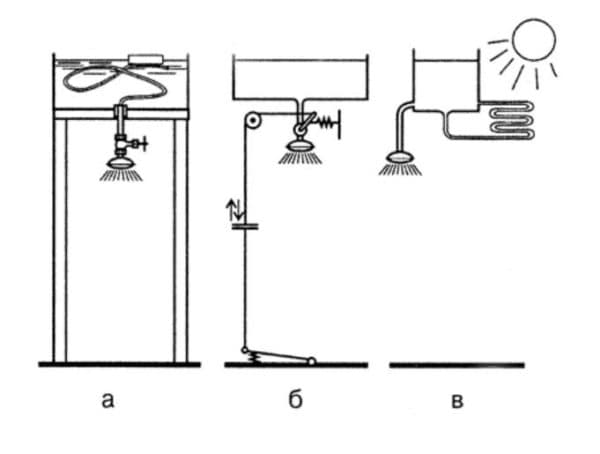 а

б

в