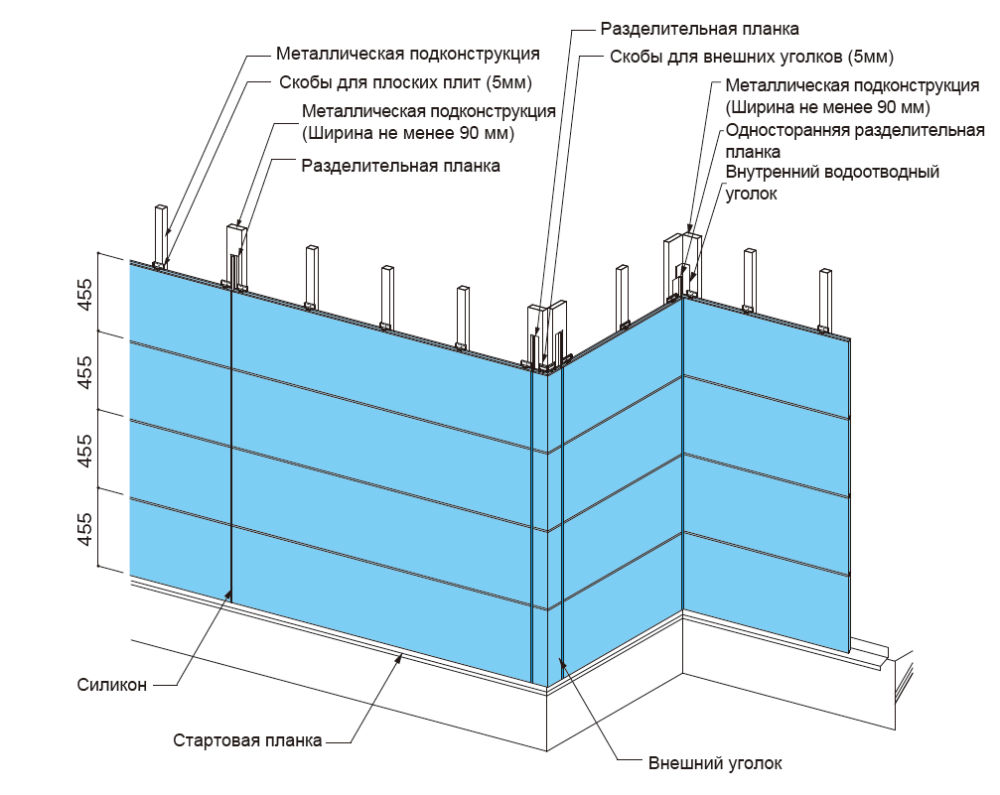 Металлическая подконструкция

Скобы для плоских плит (5мм)

Металлическая подконструкция (Ширина не менее 90 мм)

Разделительная планка

Разделительная планка

Скобы для внешних уголков (5мм)

Металлическая подконструкция (Ширина не менее 90 мм)

Односторанняя разделительная планка

Внутренний водоотводный уголок

455

455

455

455

Силикон

Стартовая планка

Внешний уголок