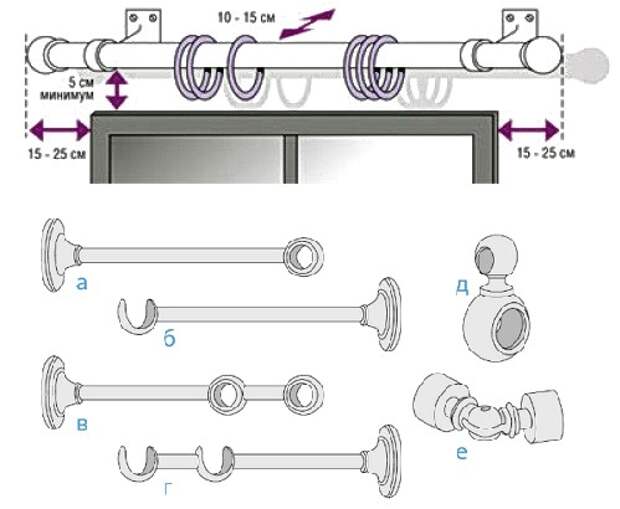 10 - 15 см

5 см
минимум

15 - 25 см

15 - 25 см

а

б

в

г

д

е